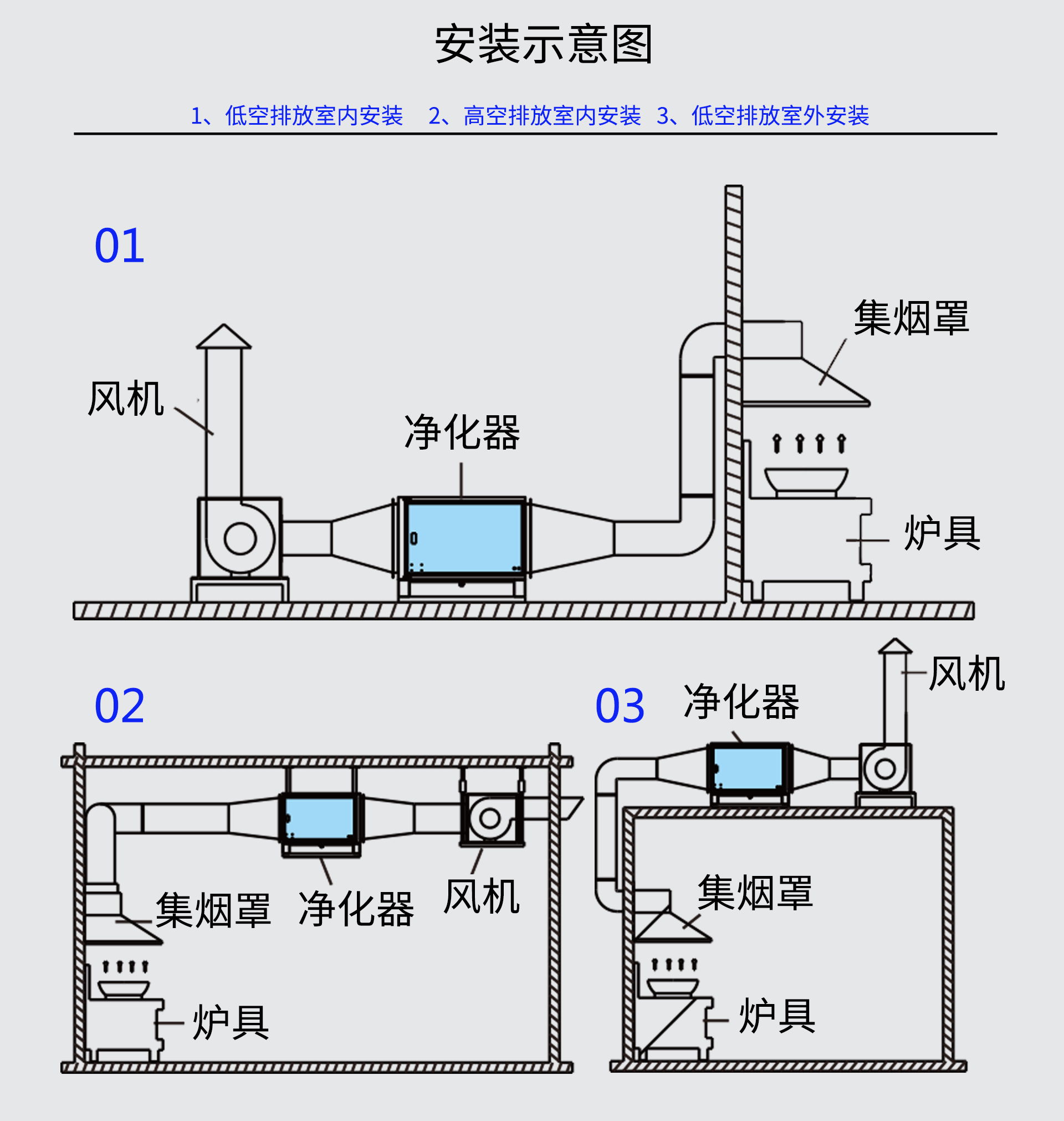 安装示意图

1、低空排放室内安装　2、高空排放室内安装　3、低空排放室外安装

01

风机

净化器

集烟罩

炉具

02

集烟罩

净化器

风机

炉具

03

净化器

风机

集烟罩

炉具