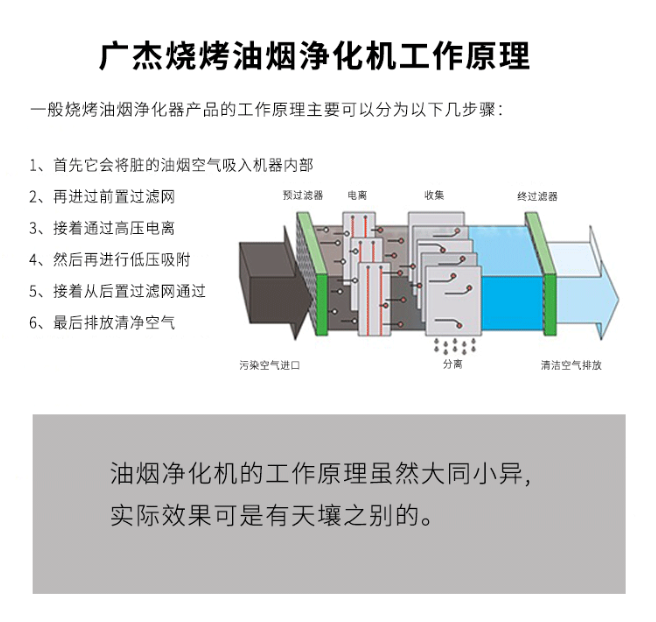 广杰烧烤油烟净化机工作原理

一般烧烤油烟净化器产品的工作原理主要可以分为以下几步骤：

1、首先它会将脏的油烟空气吸入机器内部
2、再进过前置过滤网
3、接着通过高压电离
4、然后再进行低压吸附
5、接着从后置过滤网通过
6、最后排放清净空气

预过滤器
电离
收集
终过滤器
污染空气进口
分离
清洁空气排放

油烟净化机的工作原理虽然大同小异，
实际效果可是有天壤之别的。